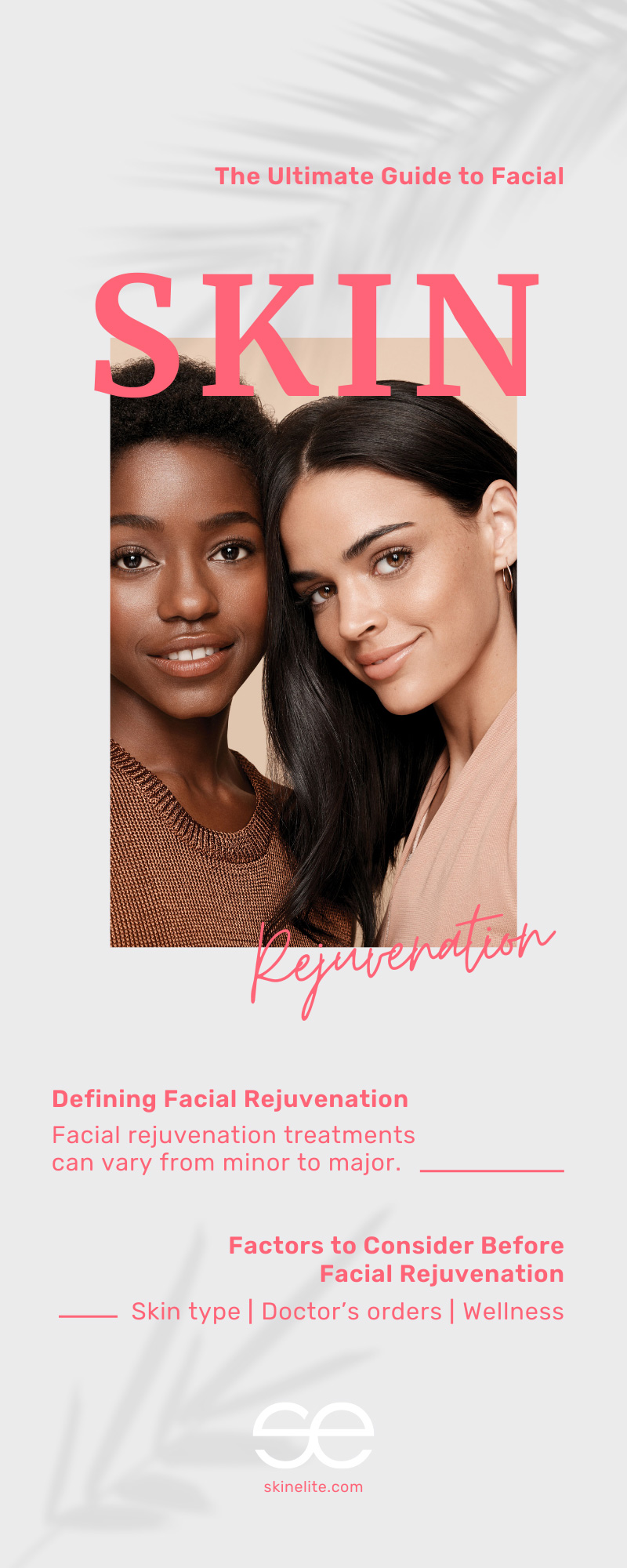 The Ultimate Guide to Facial

SKIN

Rejuvenation

Defining Facial Rejuvenation

Facial rejuvenation treatments can vary from minor to major.

Factors to Consider Before Facial Rejuvenation

Skin type | Doctor's orders | Wellness

se

skinelite.com